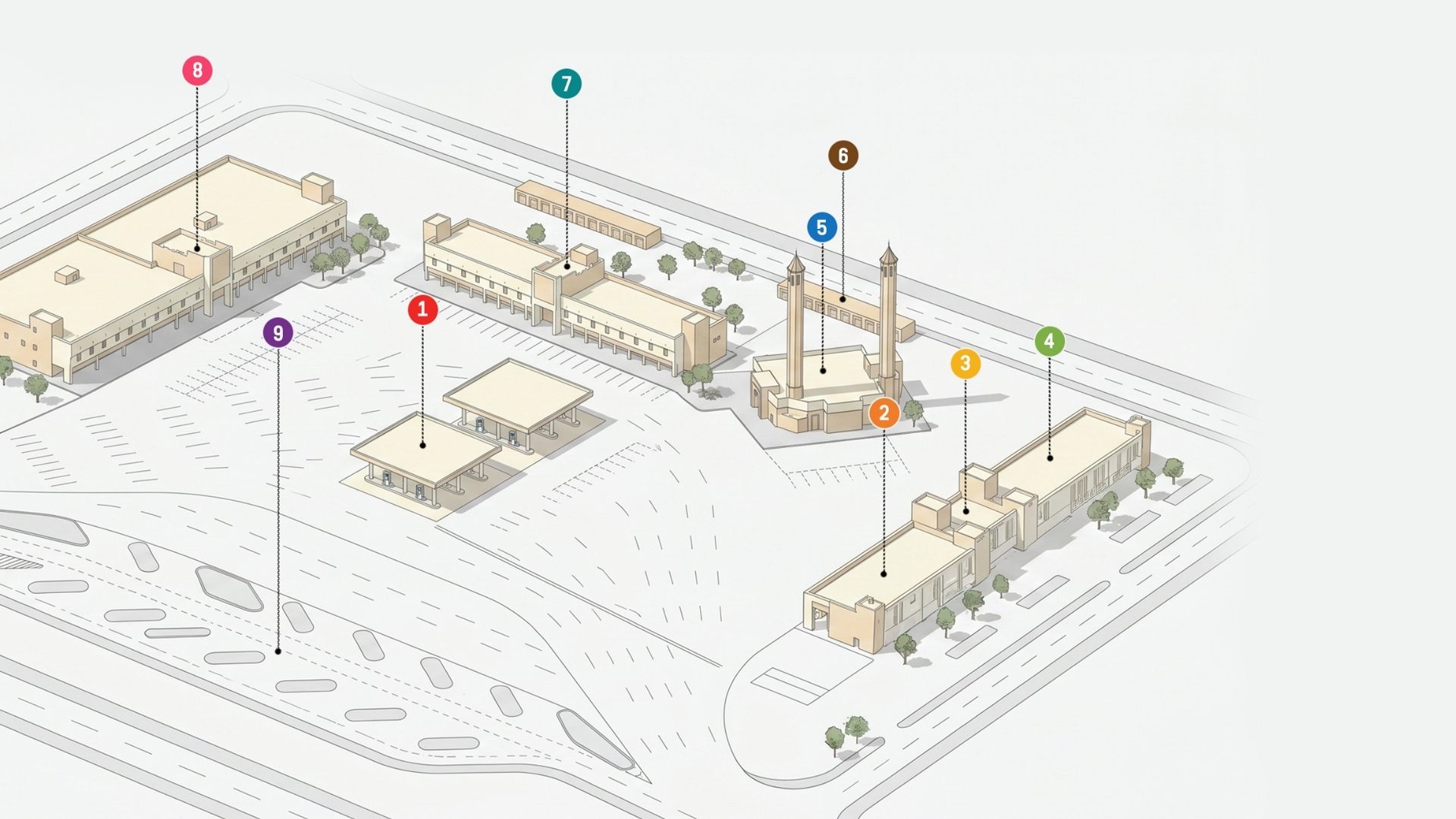 8
7
6
5
1
9
4
3
2